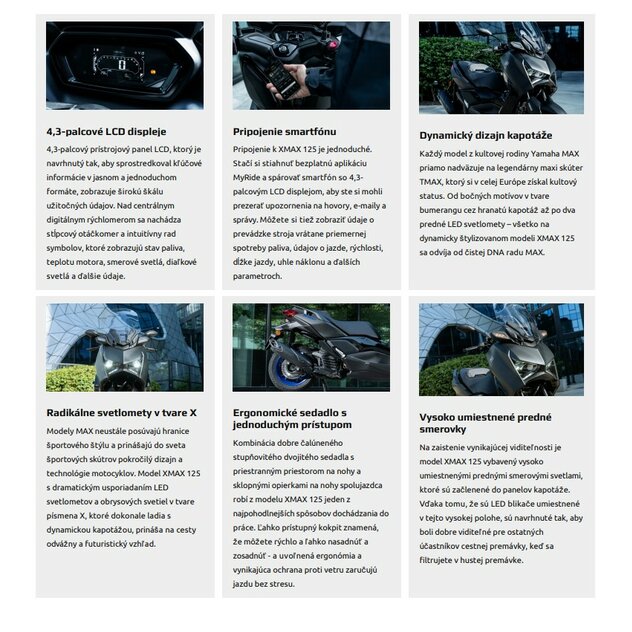 4,3-palcové LCD displeje

4,3-palcový prístrojový panel LCD, ktorý je navrhnutý tak, aby sprostredkoval kľúčové informácie v jasnom a jednoduchom formáte, zobrazuje širokú škálu užitočných údajov. Nad centrálnym digitálnym rýchlomerom sa nachádza stĺpcový otáčkomer a intuitívny rad symbolov, ktoré zobrazujú stav paliva, teplotu motora, smerové svetlá, diaľkové svetlá a ďalšie údaje.

Pripojenie smartfónu

Pripojenie k XMAX 125 je jednoduché. Stačí si stiahnuť bezplatnú aplikáciu MyRide a spárovať smartfón so 4,3-palcovým LCD displejom, aby ste si mohli prezerať upozornenia na hovory, e-maily a správy. Môžete si tiež zobraziť údaje o prevádzke stroja vrátane priemernej spotreby paliva, údajov o jazde, rýchlosti, dĺžke jazdy, uhle náklonu a ďalších parametroch.

Dynamický dizajn kapotáže

Každý model z kultovej rodiny Yamaha MAX priamo nadväzuje na legendárny maxi skúter TMAX, ktorý si v celej Európe získal kultový status. Od bočných motívov v tvare bumerangu cez hranatú kapotáž až po dva predné LED svetlomety – všetko na dynamicky štylizovanom modeli XMAX 125 sa odvíja od čistej DNA radu MAX.

Radikálne svetlomety v tvare X

Modely MAX neustále posúvajú hranice športového štýlu a prinášajú do sveta športových skútrov pokročilý dizajn a technológie motocyklov. Model XMAX 125 s dramatickým usporiadaním LED svetlometov a obrysových svetiel v tvare písmena X, ktoré dokonale ladia s dynamickou kapotážou, prináša na cesty odvážny a futuristický vzhľad.

Ergonomické sedadlo s jednoduchým prístupom

Kombinácia dobre čalúneného stupňovitého dvojitého sedadla s priestranným priestorom na nohy a sklopnými opierkami na nohy spolujazdca robí z modelu XMAX 125 jeden z najpohodlnejších spôsobov dochádzania do práce. Ľahko prístupný kokpit znamená, že môžete rýchlo a ľahko nasadnúť a zosadnúť - a uvoľnená ergonómia a vynikajúca ochrana proti vetru zaručujú jazdu bez stresu.

Vysoko umiestnené predné smerovky

Na zaistenie vynikajúcej viditeľnosti je model XMAX 125 vybavený vysoko umiestnenými prednými smerovými svetlami, ktoré sú začlenené do panelov kapotáže. Vďaka tomu, že sú LED blikače umiestnené v tejto vysokej polohe, sú navrhnuté tak, aby boli dobre viditeľné pre ostatných účastníkov cestnej premávky, keď sa filtrujete v hustej premávke.