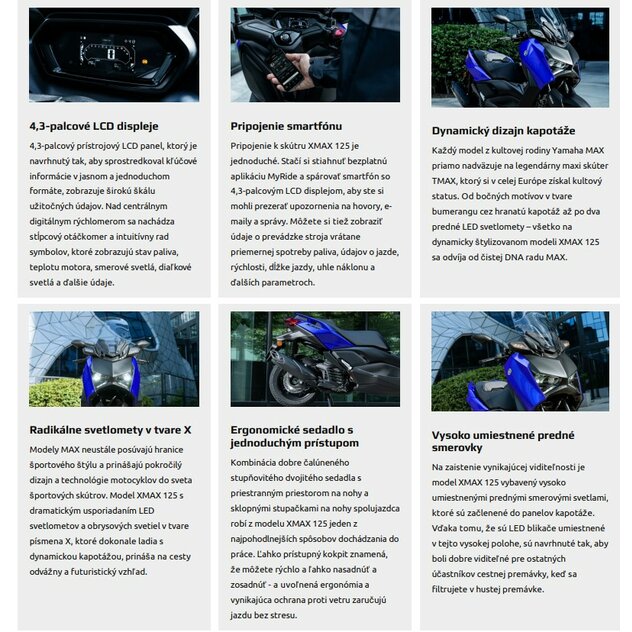 4,3-palcové LCD displeje

4,3-palcový prístrojový LCD panel, ktorý je navrhnutý tak, aby sprostredkoval kľúčové informácie v jasnom a jednoduchom formáte, zobrazuje širokú škálu užitočných údajov. Nad centrálnym digitálnym rýchlomerom sa nachádza stĺpcový otáčkomer a intuitívny rad symbolov, ktoré zobrazujú stav paliva, teplotu motora, smerové svetlá, diaľkové svetlá a ďalšie údaje.

Pripojenie smartfónu

Pripojenie k skútru XMAX 125 je jednoduché. Stačí si stiahnuť bezplatnú aplikáciu MyRide a spárovať smartfón so 4,3-palcovým LCD displejom, aby ste si mohli prezerať upozornenia na hovory, e-maily a správy. Môžete si tiež zobraziť údaje o prevádzke stroja vrátane priemernej spotreby paliva, údajov o jazde, rýchlosti, dĺžke jazdy, uhle náklonu a ďalších parametroch.

Dynamický dizajn kapotáže

Každý model z kultovej rodiny Yamaha MAX priamo nadväzuje na legendárny maxi skúter TMAX, ktorý si v celej Európe získal kultový status. Od bočných motívov v tvare bumerangu cez hranatú kapotáž až po dva predné LED svetlomety – všetko na dynamicky štylizovanom modeli XMAX 125 sa odvíja od čistej DNA radu MAX.

Radikálne svetlomety v tvare X

Modely MAX neustále posúvajú hranice športového štýlu a prinášajú pokročilý dizajn a technológie motocyklov do sveta športových skútrov. Model XMAX 125 s dramatickým usporiadaním LED svetlometov a obrysových svetiel v tvare písmena X, ktoré dokonale ladia s dynamickou kapotážou, prináša na cesty odvážny a futuristický vzhľad.

Ergonomické sedadlo s jednoduchým prístupom

Kombinácia dobre čalúneného stupňovitého dvojitého sedadla s priestranným priestorom na nohy a sklopnými stupačkami na nohy spolujazdca robí z modelu XMAX 125 jeden z najpohodlnejších spôsobov dochádzania do práce. Ľahko prístupný kokpit znamená, že môžete rýchlo a ľahko nasadnúť a zosadnúť - a uvoľnená ergonómia a vynikajúca ochrana proti vetru zaručujú jazdu bez stresu.

Vysoko umiestnené predné smerovky

Na zaistenie vynikajúcej viditeľnosti je model XMAX 125 vybavený vysoko umiestnenými prednými smerovými svetlami, ktoré sú začlenené do panelov kapotáže. Vďaka tomu, že sú LED blikače umiestnené v tejto vysokej polohe, sú navrhnuté tak, aby boli dobre viditeľné pre ostatných účastníkov cestnej premávky, keď sa filtrujete v hustej premávke.